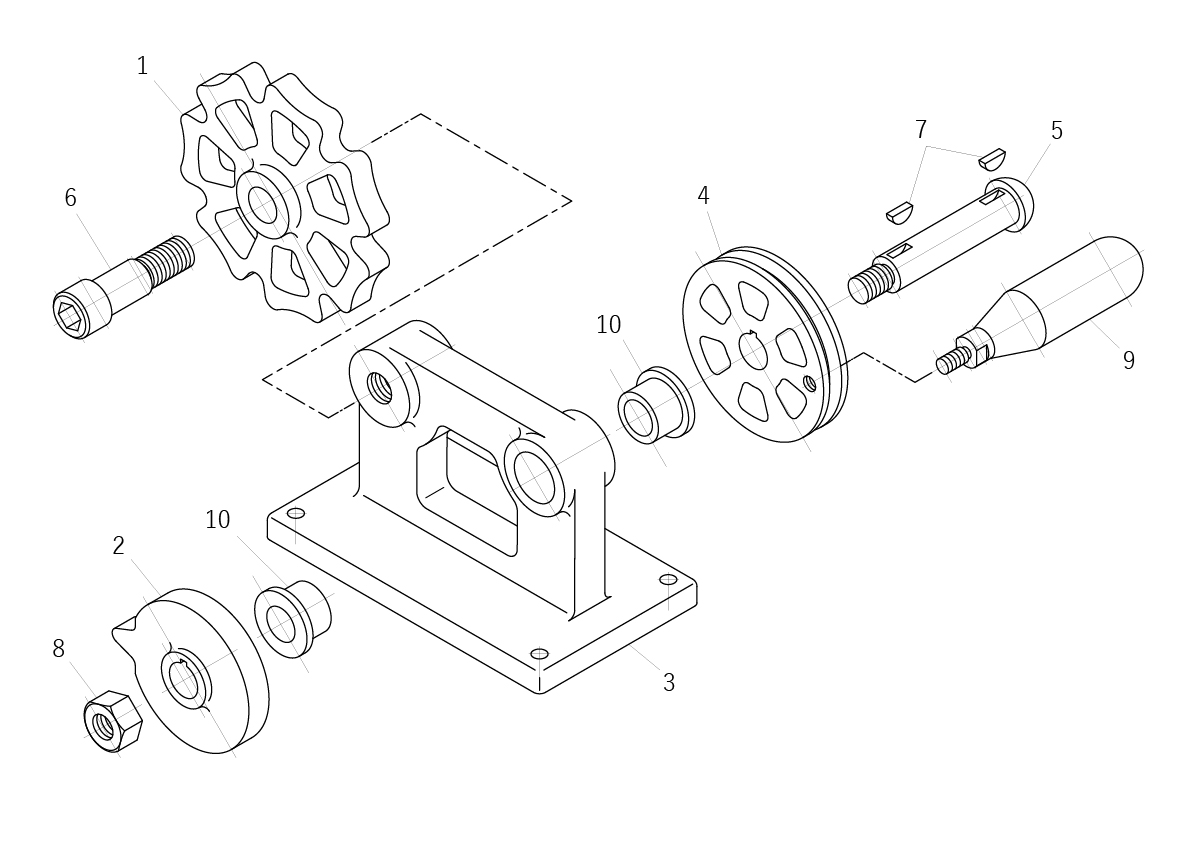 1
6
7
5
4
10
9
10
2
8
3